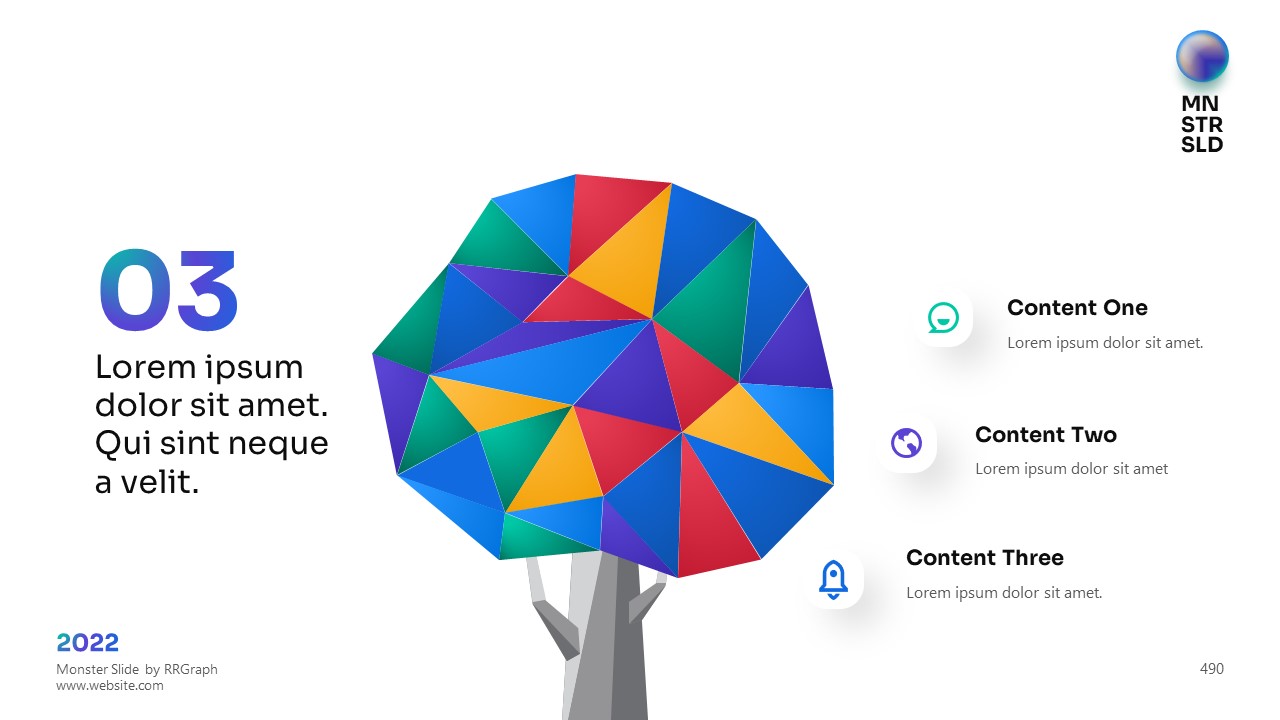 MN
STR
SLD

03

Lorem ipsum dolor sit amet. Qui sint neque a velit.

Content One
Lorem ipsum dolor sit amet.

Content Two
Lorem ipsum dolor sit amet

Content Three
Lorem ipsum dolor sit amet.

2022
Monster Slide by RRGraph
www.website.com

490